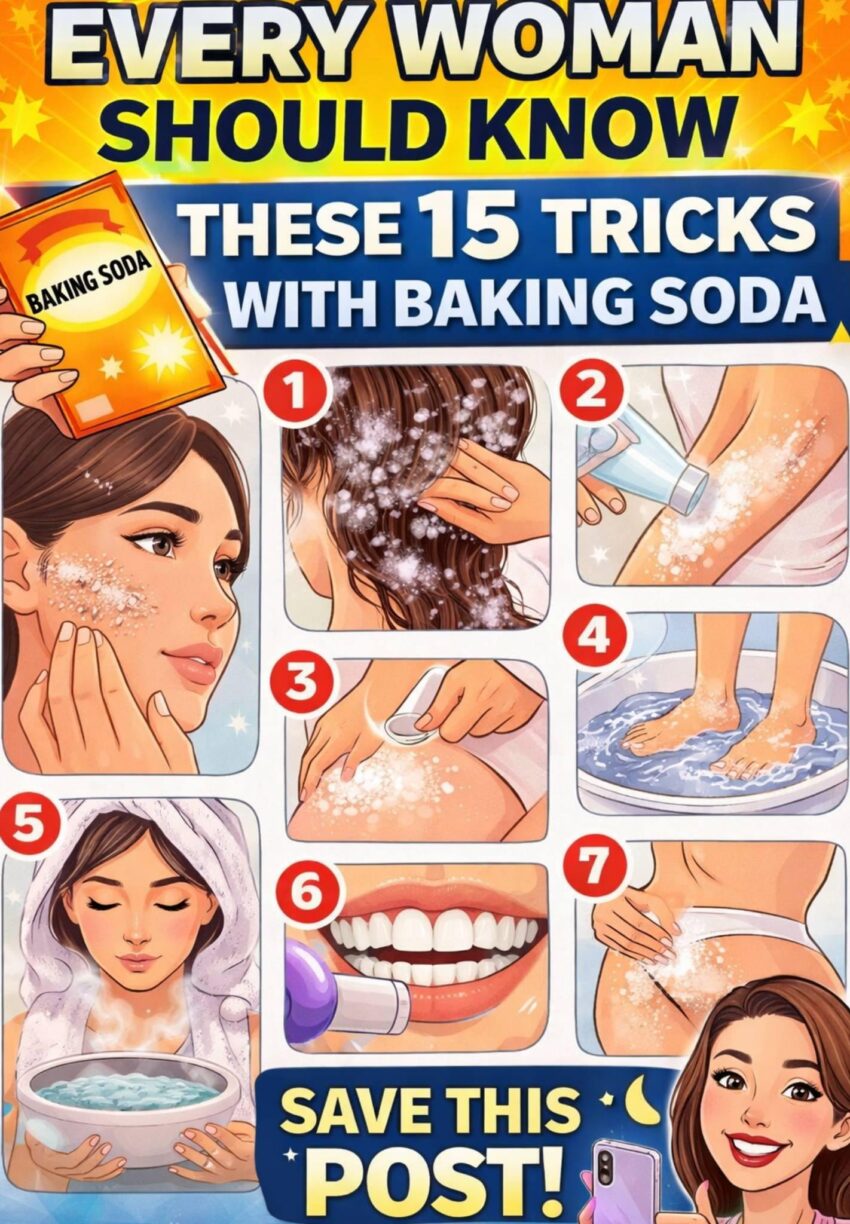 EVERY WOMAN SHOULD KNOW

THESE 15 TRICKS WITH BAKING SODA

BAKING SODA

1

2

3

4

5

6

7

SAVE THIS POST!